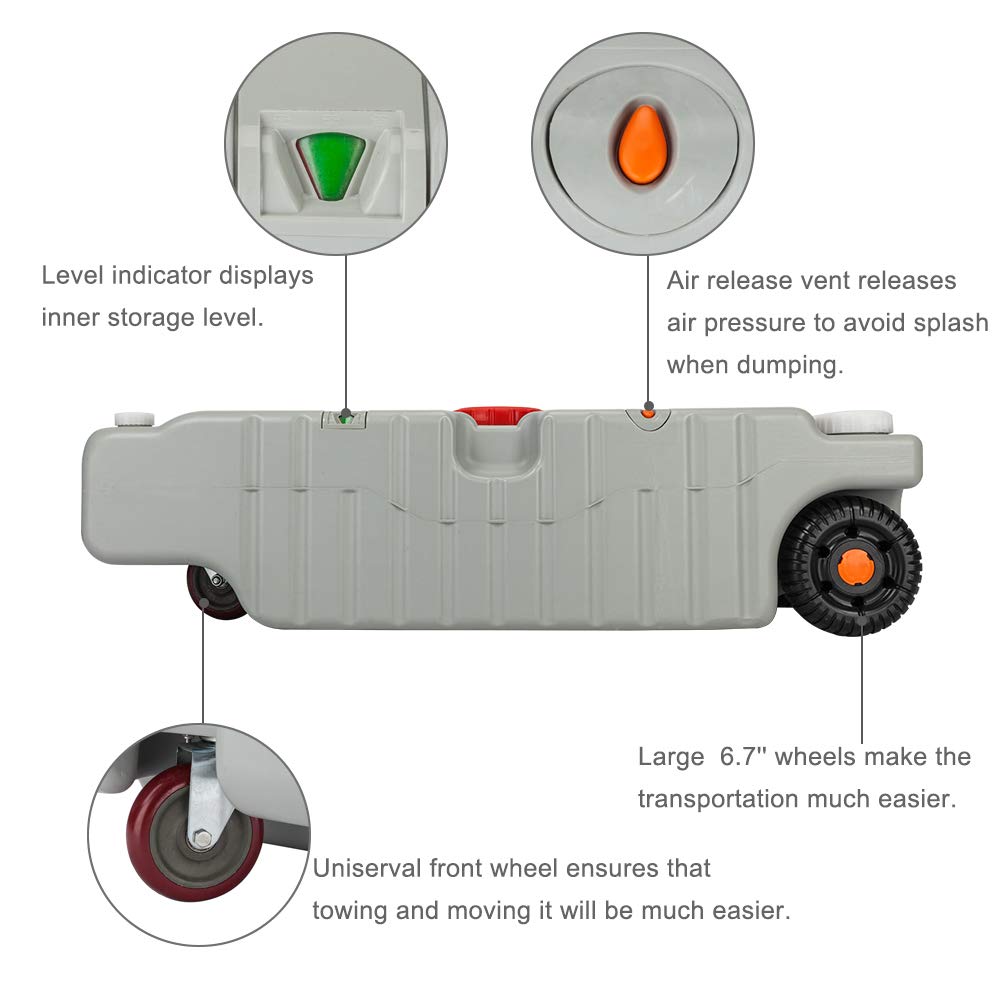 Level indicator displays inner storage level.

Air release vent releases air pressure to avoid splash when dumping.

Large 6.7'' wheels make the transportation much easier.

Uniserval front wheel ensures that towing and moving it will be much easier.