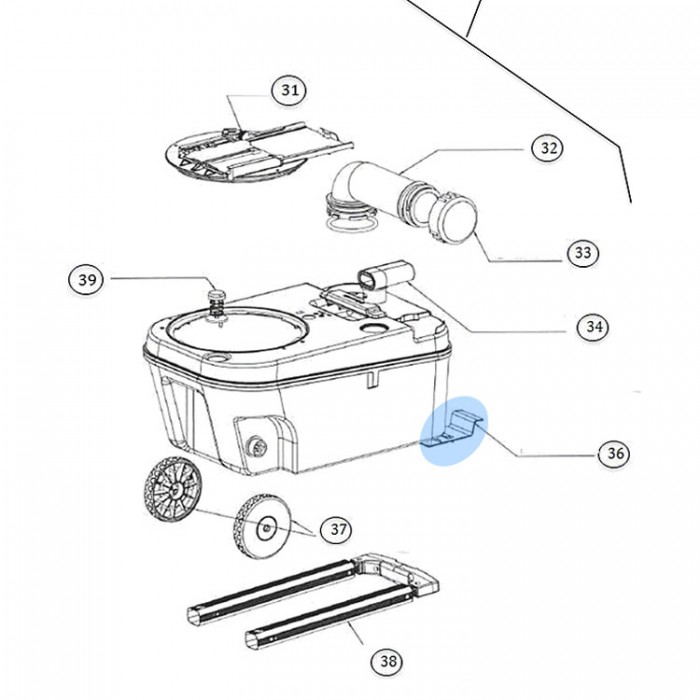 31
32
33
39
34
36
37
38